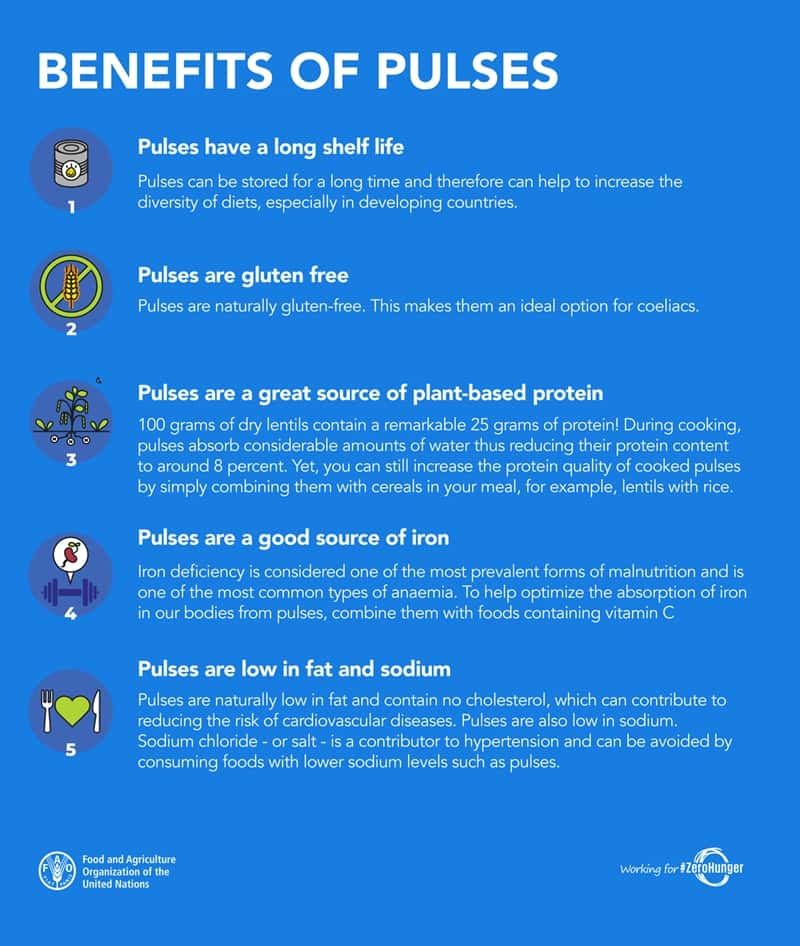 BENEFITS OF PULSES

1

Pulses have a long shelf life

Pulses can be stored for a long time and therefore can help to increase the diversity of diets, especially in developing countries.

2

Pulses are gluten free

Pulses are naturally gluten-free. This makes them an ideal option for coeliacs.

3

Pulses are a great source of plant-based protein

100 grams of dry lentils contain a remarkable 25 grams of protein! During cooking, pulses absorb considerable amounts of water thus reducing their protein content to around 8 percent. Yet, you can still increase the protein quality of cooked pulses by simply combining them with cereals in your meal, for example, lentils with rice.

4

Pulses are a good source of iron

Iron deficiency is considered one of the most prevalent forms of malnutrition and is one of the most common types of anaemia. To help optimize the absorption of iron in our bodies from pulses, combine them with foods containing vitamin C

5

Pulses are low in fat and sodium

Pulses are naturally low in fat and contain no cholesterol, which can contribute to reducing the risk of cardiovascular diseases. Pulses are also low in sodium. Sodium chloride - or salt - is a contributor to hypertension and can be avoided by consuming foods with lower sodium levels such as pulses.

FAO

Food and Agriculture Organization of the United Nations

Working for #ZeroHunger